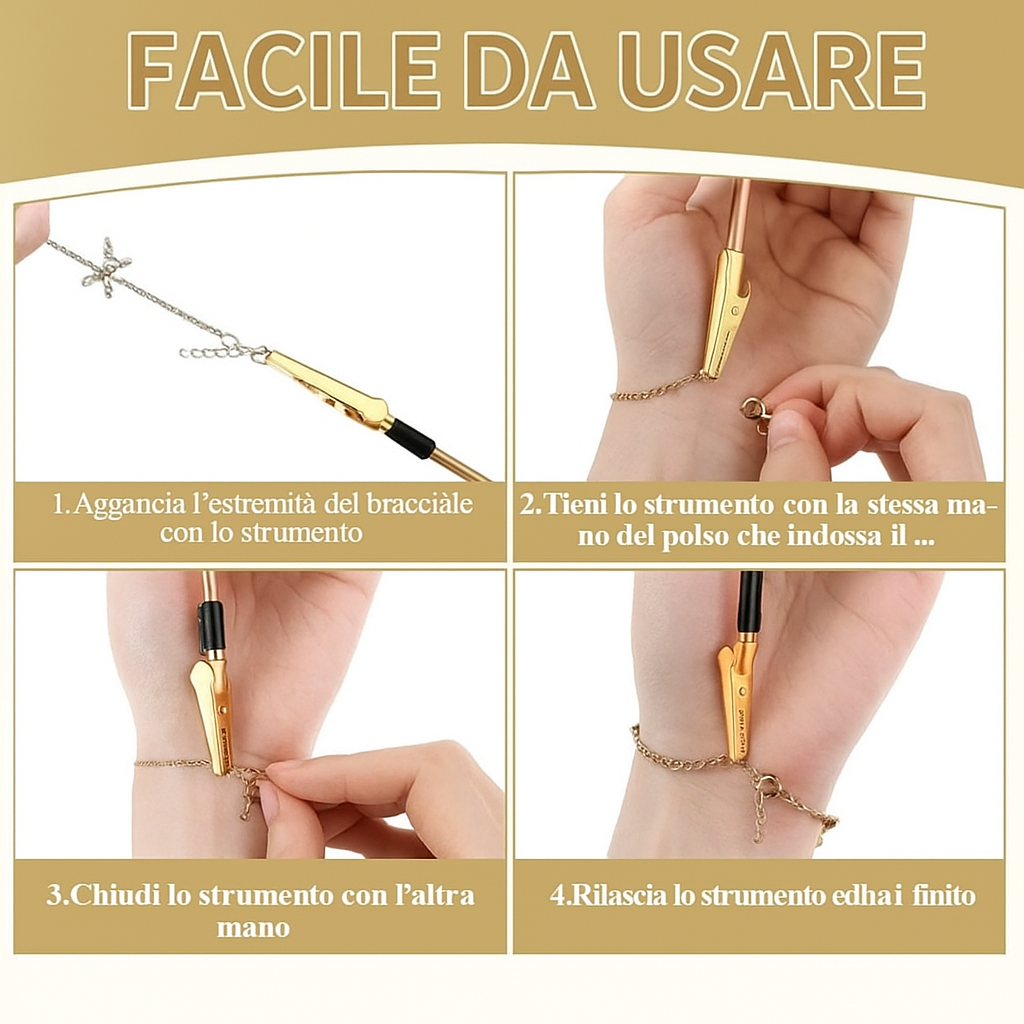 FACILE DA USARE

1.Aggancia l'estremità del bracciàle con lo strumento

2.Tieni lo strumento con la stessa mano del polso che indossa il ...

3.Chiudi lo strumento con l'altra mano

4.Rilascia lo strumento edhai finito